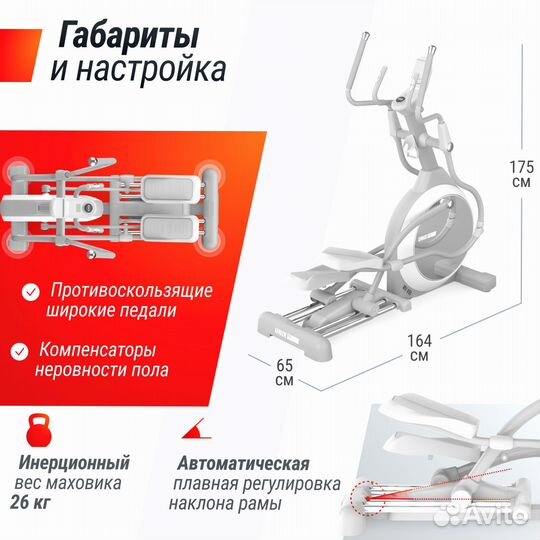 Габариты и настройка

Противоскользящие широкие педали

Компенсаторы неровности пола

175 см

164 см

65 см

Инерционный вес маховика 26 кг

Автоматическая плавная регулировка наклона рамы

Avito