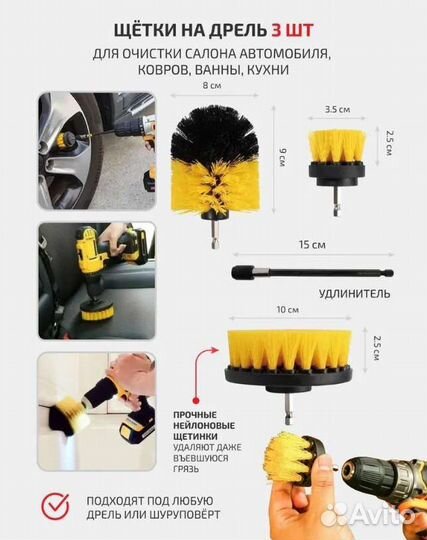 ЩЁТКИ НА ДРЕЛЬ 3 ШТ

ДЛЯ ОЧИСТКИ САЛОНА АВТОМОБИЛЯ, КОВРОВ, ВАННЫ, КУХНИ

8 см

9 см

3.5 см

2.5 см

15 см

УДЛИНИТЕЛЬ

10 см

2.5 см

ПРОЧНЫЕ НЕЙЛОНОВЫЕ ЩЕТИНКИ УДАЛЯЮТ ДАЖЕ ВЪЕВШУЮСЯ ГРЯЗЬ

ПОДХОДЯТ ПОД ЛЮБУЮ ДРЕЛЬ ИЛИ ШУРУПОВЁРТ

Avito