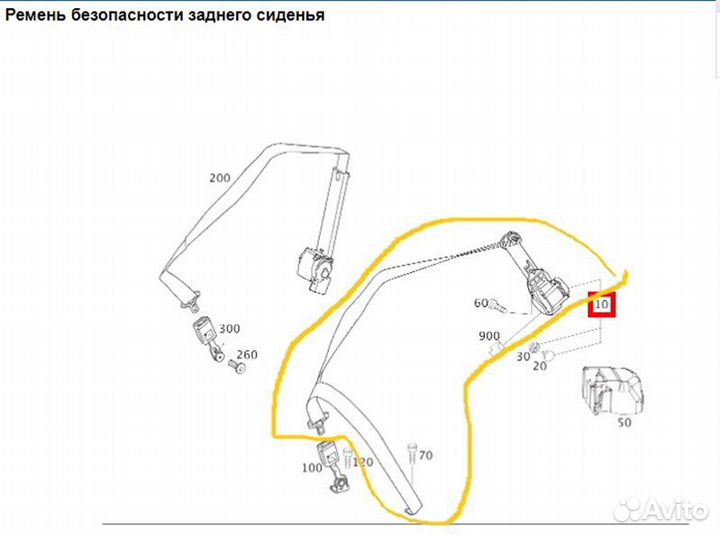 Ремень безопасности заднего сиденья

200

300

260

60

10

900

30

20

50

100

120

70

Avito