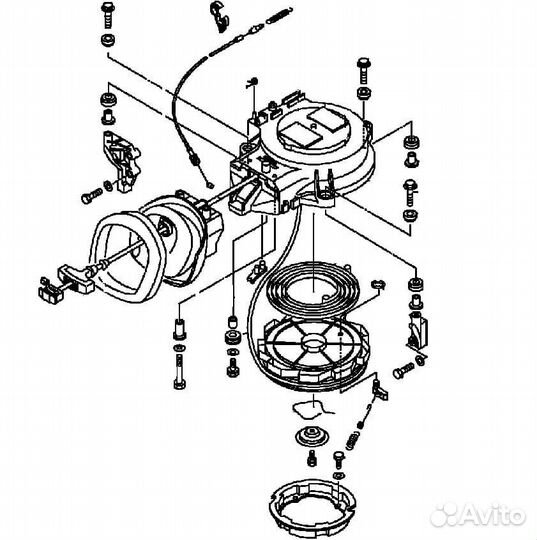 Avito