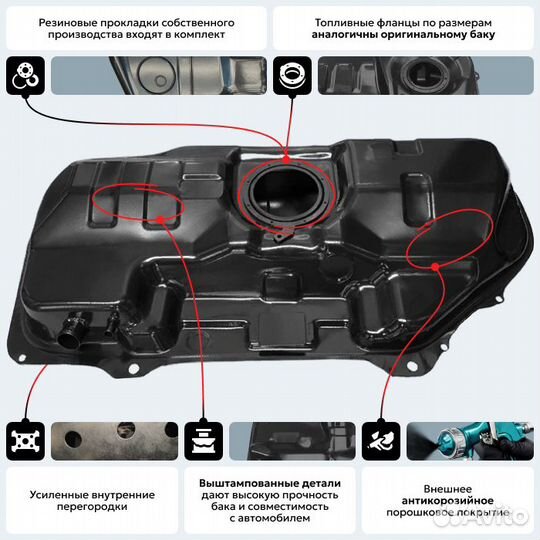 Резиновые прокладки собственного производства входят в комплект

Топливные фланцы по размерам аналогичны оригинальному баку

Усиленные внутренние перегородки

Выштампованные детали дают высокую прочность бака и совместимость с автомобилем

Внешнее антикорозийное порошковое покрытие

Avito