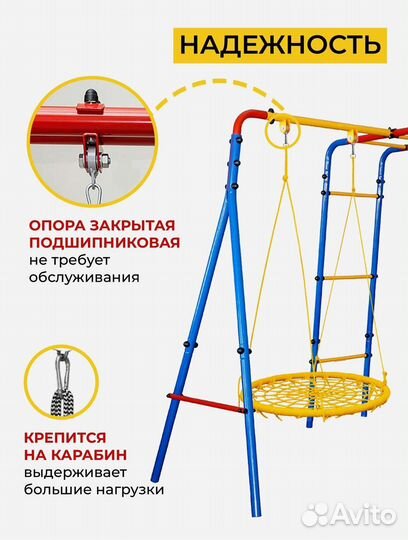 НАДЕЖНОСТЬ

ОПОРА ЗАКРЫТАЯ ПОДШИПНИКОВАЯ
не требует обслуживания

КРЕПИТСЯ НА КАРАБИН
выдерживает большие нагрузки

Avito