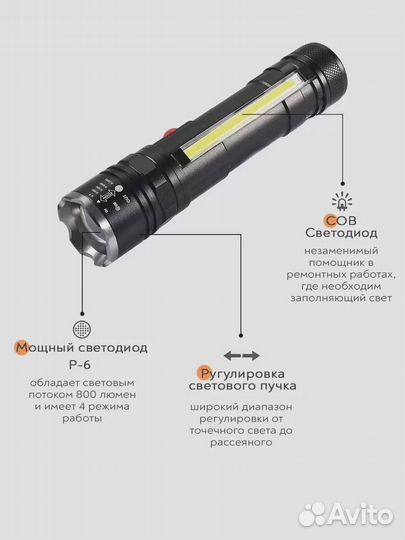 COB
Светодиод

незаменимый помощник в ремонтных работах, где необходим заполняющий свет

Мощный светодиод
P-6

обладает световым потоком 800 люмен и имеет 4 режима работы

Ругулировка светового пучка

широкий диапазон регулировки от точечного света до рассеяного

Avito