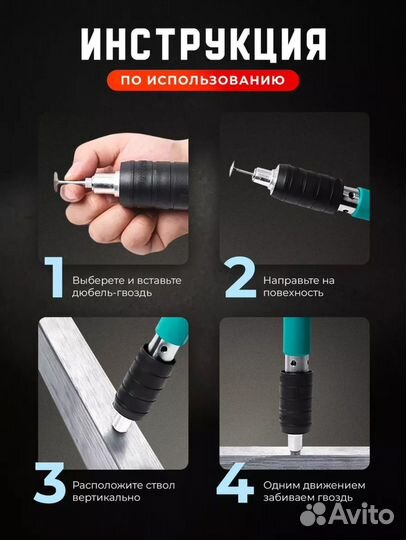 ИНСТРУКЦИЯ
ПО ИСПОЛЬЗОВАНИЮ

1 Выберете и вставьте дюбель-гвоздь

2 Направьте на повехность

3 Расположите ствол вертикально

4 Одним движением забиваем гвоздь

Avito