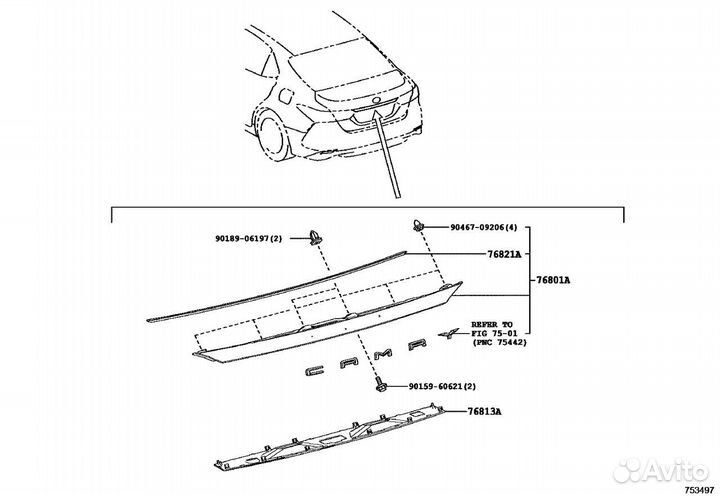 90189-06197(2)

90467-09206(4)

76821A

76801A

REFER TO FIG 75-01 (PNC 75442)

CAMRY

90159-60621(2)

76813A

Avito

753497