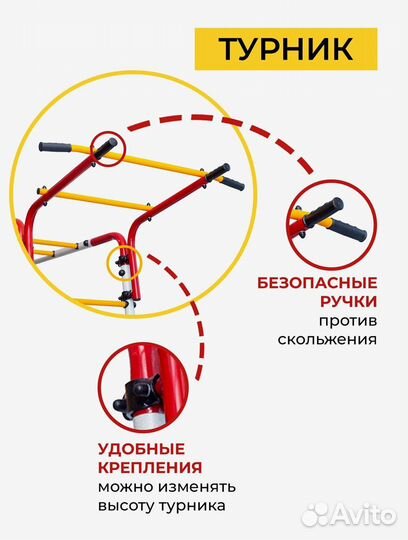 ТУРНИК

БЕЗОПАСНЫЕ РУЧКИ против скольжения

УДОБНЫЕ КРЕПЛЕНИЯ можно изменять высоту турника

Avito