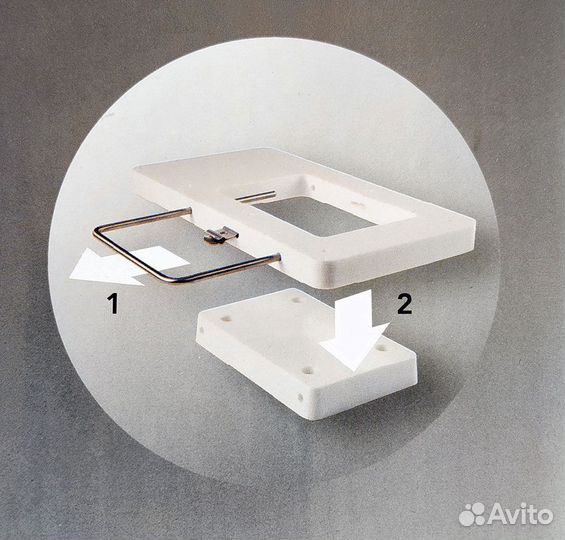 1
2
Avito