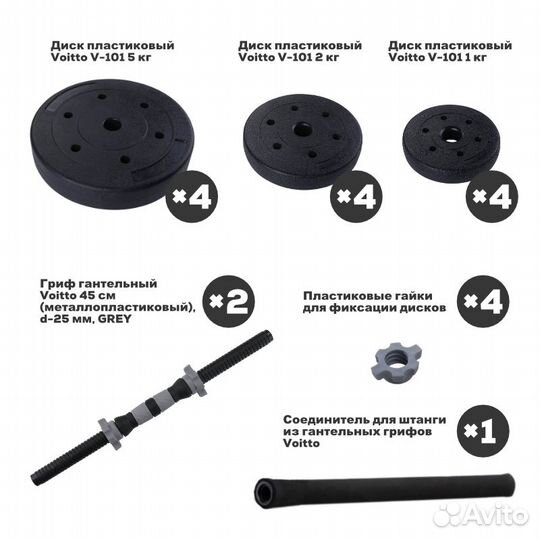 Диск пластиковый Voitto V-101 5 кг

×4

Диск пластиковый Voitto V-101 2 кг

×4

Диск пластиковый Voitto V-101 1 кг

×4

Гриф гантельный Voitto 45 см (металлопластиковый), d-25 мм, GREY

×2

Пластиковые гайки для фиксации дисков

×4

Соединитель для штанги из гантельных грифов Voitto

×1

Avito