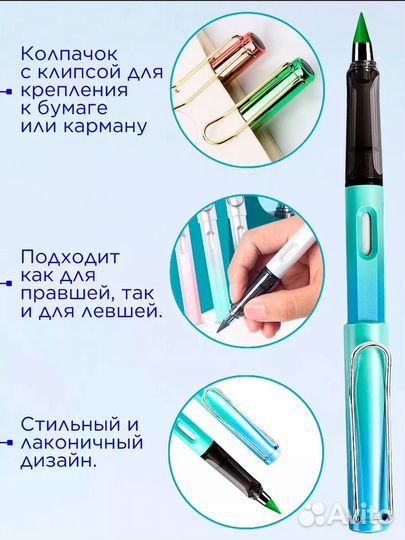 Колпачок с клипсой для крепления к бумаге или карману

Подходит как для правшей, так и для левшей.

Стильный и лаконичный дизайн.

Avito