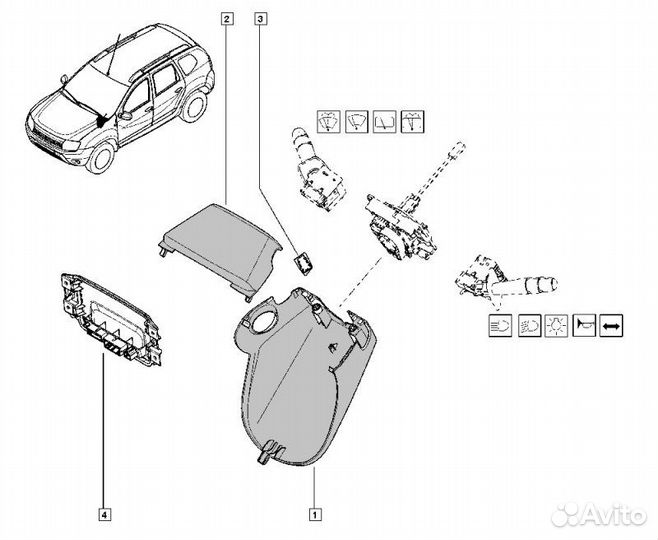 2
3
4
1
Avito