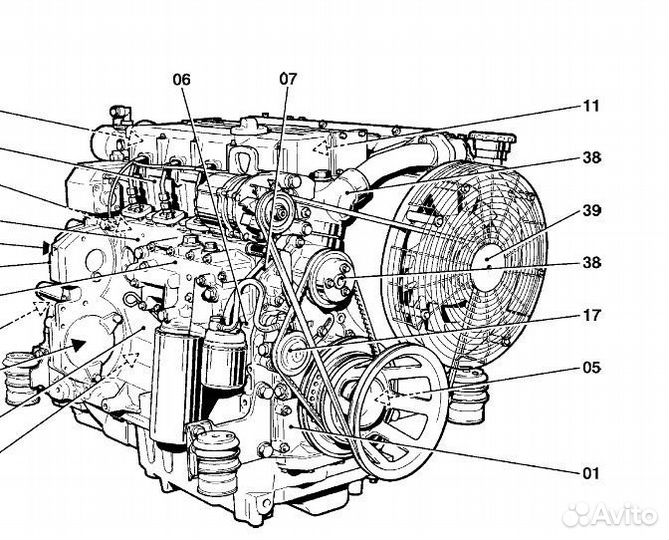 06
07
11
38
39
38
17
05
01
Avito