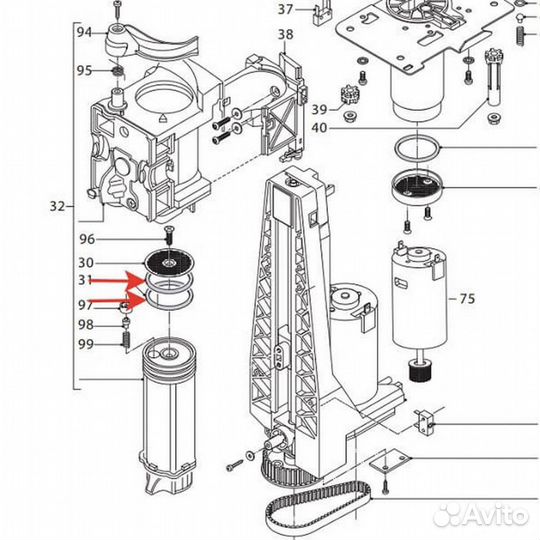 37
94
38
95
39
40
32
96
30
31
97
98
99
75
Avito