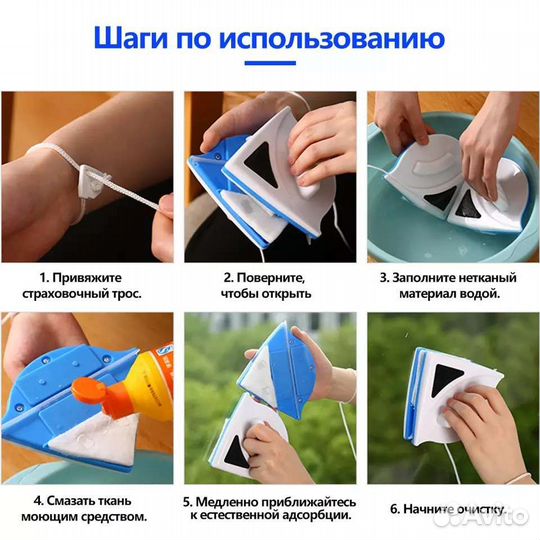 Шаги по использованию

1. Привяжите страховочный трос.

2. Поверните, чтобы открыть

3. Заполните нетканый материал водой.

4. Смазать ткань моющим средством.

5. Медленно приближайтесь к естественной адсорбции.

6. Начните очистку.

Avito