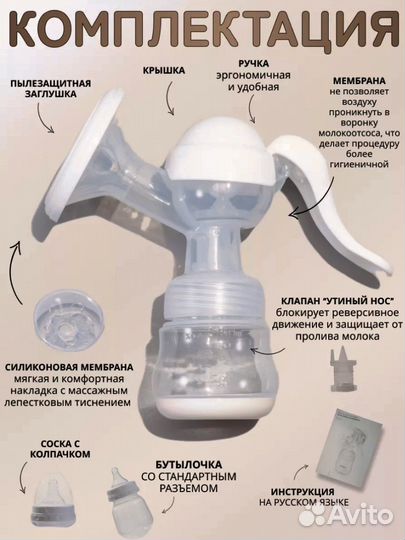 КОМПЛЕКТАЦИЯ

ПЫЛЕЗАЩИТНАЯ ЗАГЛУШКА

КРЫШКА

РУЧКА эргономичная и удобная

МЕМБРАНА не позволяет воздуху проникнуть в воронку молокоотсоса, что делает процедуру более гигиеничной

КЛАПАН "УТИНЫЙ НОС" блокирует реверсивное движение и защищает от пролива молока

СИЛИКОНОВАЯ МЕМБРАНА мягкая и комфортная накладка с массажным лепестковым тиснением

СОСКА С КОЛПАЧКОМ

БУТЫЛОЧКА СО СТАНДАРТНЫМ РАЗЪЕМОМ

ИНСТРУКЦИЯ НА РУССКОМ ЯЗЫКЕ

Avito