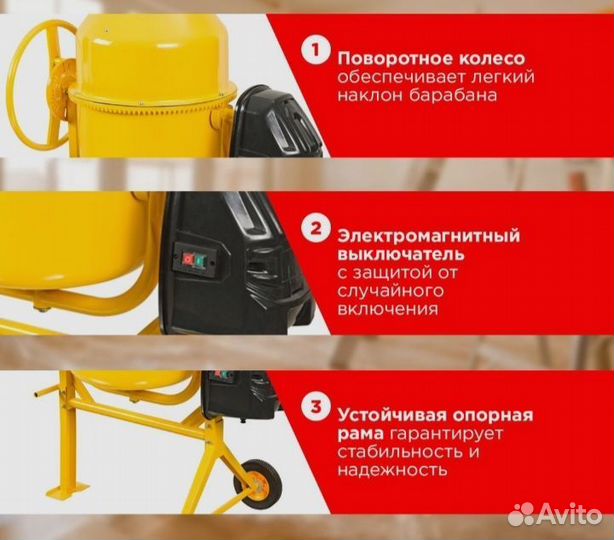 1 Поворотное колесо обеспечивает легкий наклон барабана

2 Электромагнитный выключатель с защитой от случайного включения

3 Устойчивая опорная рама гарантирует стабильность и надежность

Avito