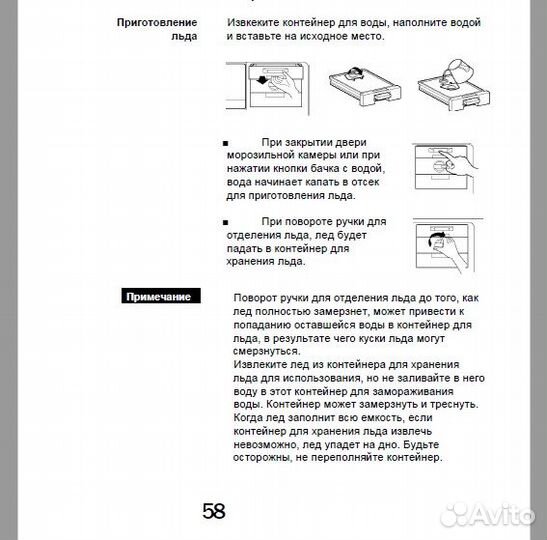 Приготовление льда

Извкеките контейнер для воды, наполните водой и вставьте на исходное место.

■ При закрытии двери морозильной камеры или при нажатии кнопки бачка с водой, вода начинает капать в отсек для приготовления льда.

■ При повороте ручки для отделения льда, лед будет падать в контейнер для хранения льда.

Примечание

Поворот ручки для отделения льда до того, как лед полностью замерзнет, может привести к попаданию оставшейся воды в контейнер для льда, в результате чего куски льда могут смерзнуться.
Извлеките лед из контейнера для хранения льда для использования, но не заливайте в него воду в этот контейнер для замораживания воды. Контейнер может замерзнуть и треснуть.
Когда лед заполнит всю емкость, если контейнер для хранения льда извлечь невозможно, лед упадет на дно. Будьте осторожны, не переполняйте контейнер.

58

Avito