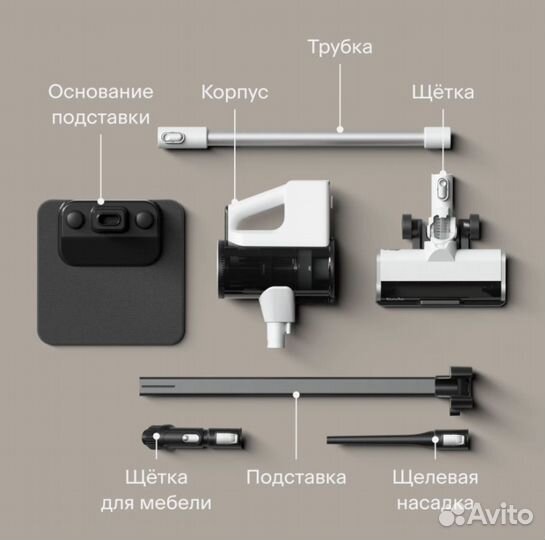 Трубка

Основание подставки

Корпус

Щётка

Щётка для мебели

Подставка

Щелевая насадка

Avito