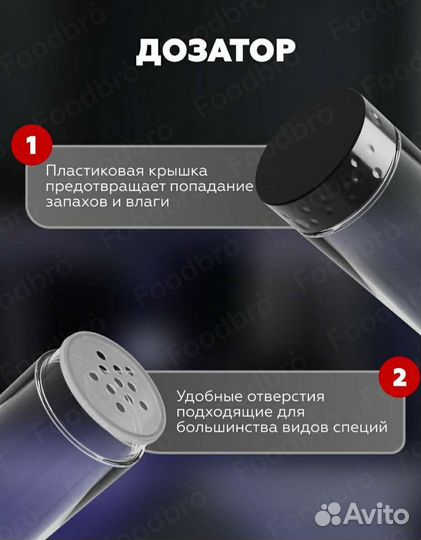 ДОЗАТОР

1

Пластиковая крышка предотвращает попадание запахов и влаги

2

Удобные отверстия подходящие для большинства видов специй

Foodbro

Avito