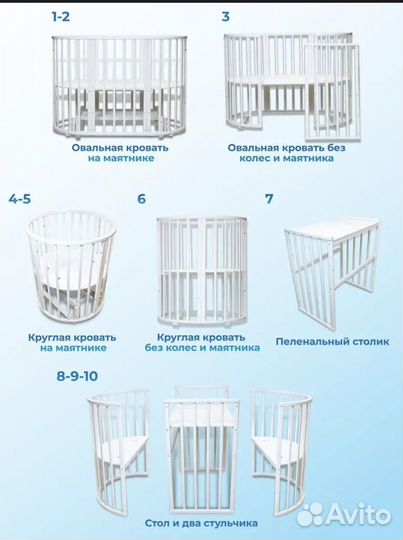 1-2

Овальная кровать на маятнике

3

Овальная кровать без колес и маятника

4-5

Круглая кровать на маятнике

6

Круглая кровать без колес и маятника

7

Пеленальный столик

8-9-10

Стол и два стульчика

Avito