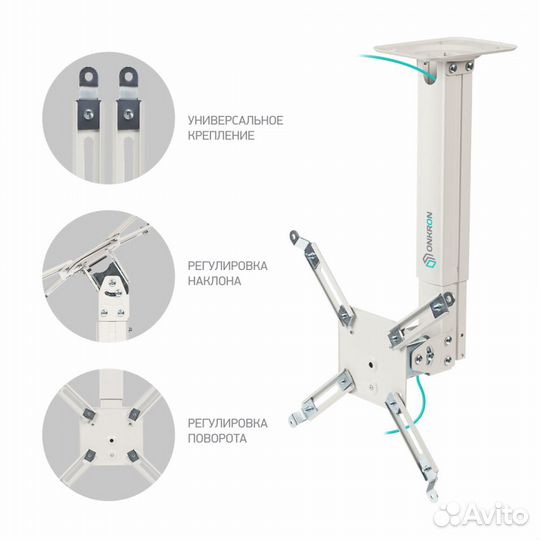 УНИВЕРСАЛЬНОЕ КРЕПЛЕНИЕ

РЕГУЛИРОВКА НАКЛОНА

РЕГУЛИРОВКА ПОВОРОТА

ONKRON

Avito