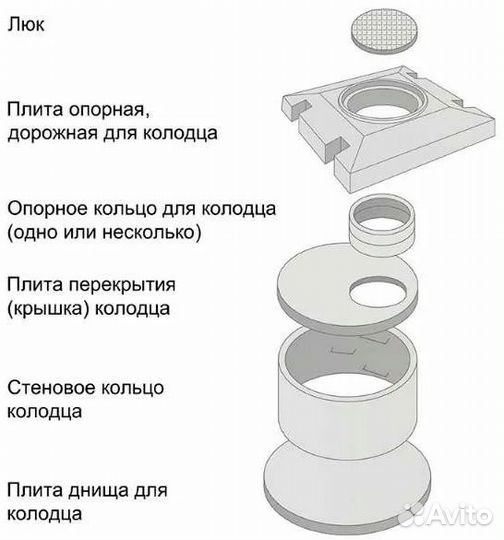 Люк

Плита опорная, дорожная для колодца

Опорное кольцо для колодца (одно или несколько)

Плита перекрытия (крышка) колодца

Стеновое кольцо колодца

Плита днища для колодца

Avito