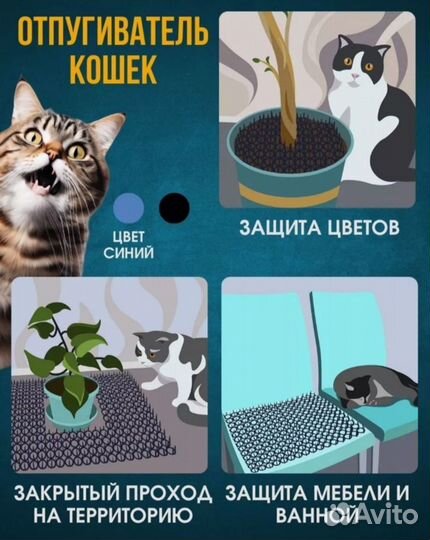 ОТПУГИВАТЕЛЬ КОШЕК

ЦВЕТ СИНИЙ

ЗАЩИТА ЦВЕТОВ

ЗАКРЫТЫЙ ПРОХОД НА ТЕРРИТОРИЮ

ЗАЩИТА МЕБЕЛИ И ВАННОЙ

Avito