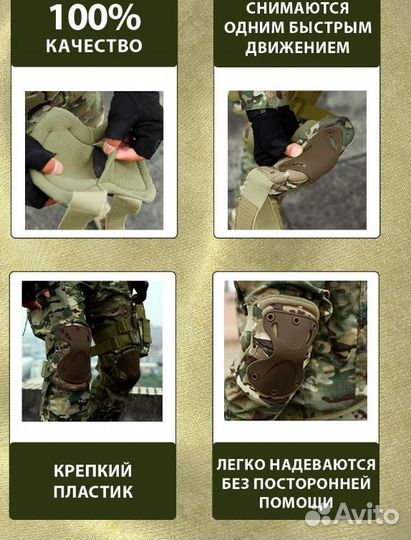 100%
КАЧЕСТВО

СНИМАЮТСЯ ОДНИМ БЫСТРЫМ ДВИЖЕНИЕМ

КРЕПКИЙ ПЛАСТИК

ЛЕГКО НАДЕВАЮТСЯ БЕЗ ПОСТОРОННЕЙ ПОМОЩИ

Avito