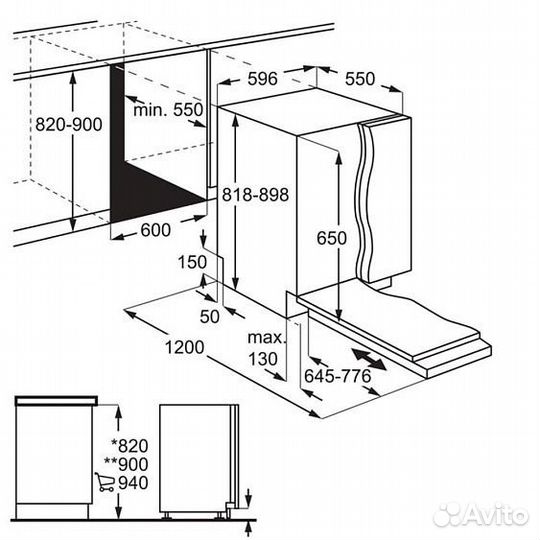 596
550
820-900
min. 550
818-898
600
650
150
50
1200
max. 130
645-776
*820
**900
940
Avito