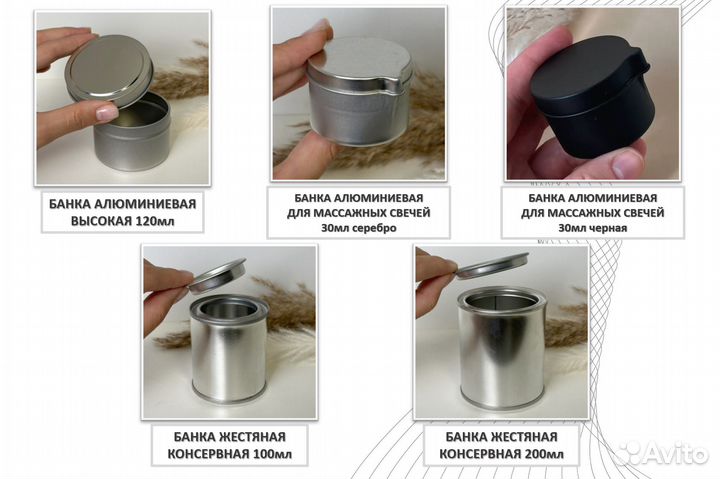 БАНКА АЛЮМИНИЕВАЯ ВЫСОКАЯ 120мл

БАНКА АЛЮМИНИЕВАЯ ДЛЯ МАССАЖНЫХ СВЕЧЕЙ 30мл серебро

БАНКА АЛЮМИНИЕВАЯ ДЛЯ МАССАЖНЫХ СВЕЧЕЙ 30мл черная

БАНКА ЖЕСТЯНАЯ КОНСЕРВНАЯ 100мл

БАНКА ЖЕСТЯНАЯ КОНСЕРВНАЯ 200мл

Avito