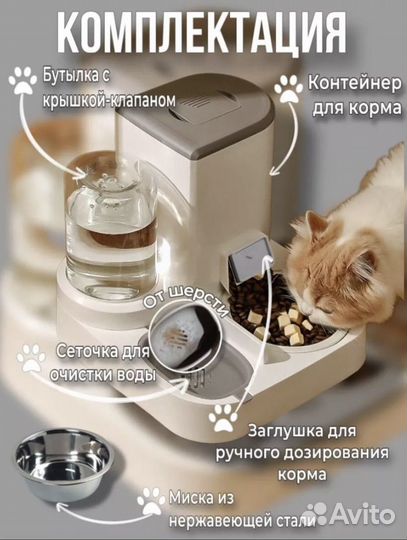 КОМПЛЕКТАЦИЯ

Бутылка с крышкой-клапаном

Контейнер для корма

От шерсти

Сеточка для очистки воды

Заглушка для ручного дозирования корма

Миска из нержавеющей стали

Avito