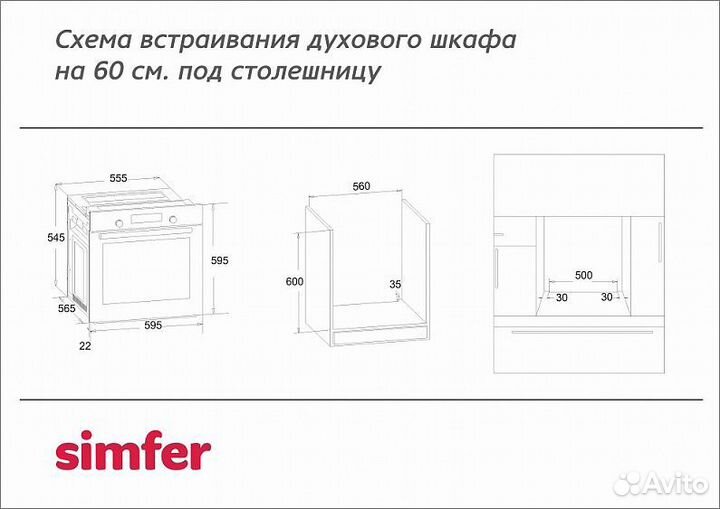 Схема встраивания духового шкафа на 60 см. под столешницу

555
545
595
565
595
22

560
600
35

500
30
30

simfer

Avito