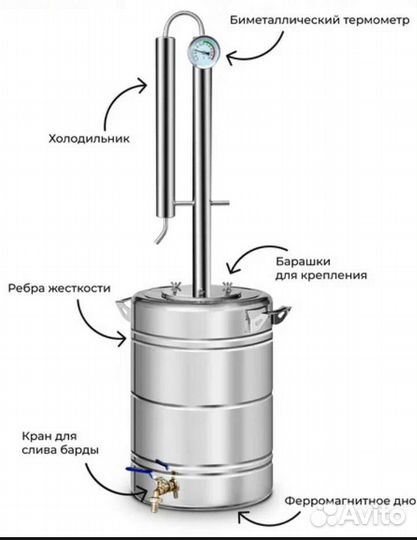 Биметаллический термометр

Холодильник

Барашки для крепления

Ребра жесткости

Кран для слива барды

Ферромагнитное дно

Avito