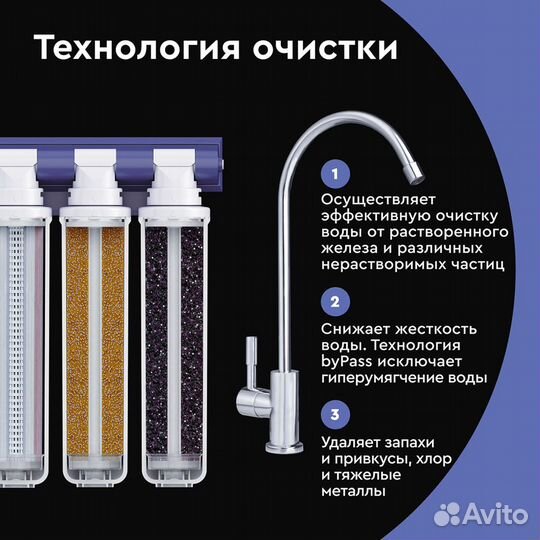 Технология очистки

1

Осуществляет эффективную очистку воды от растворенного железа и различных нерастворимых частиц

2

Снижает жесткость воды. Технология byPass исключает гиперумягчение воды

3

Удаляет запахи и привкусы, хлор и тяжелые металлы

Avito