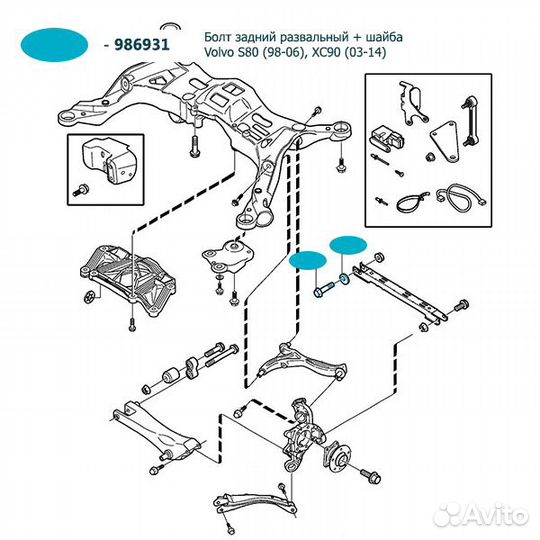 - 986931

Болт задний развальный + шайба
Volvo S80 (98-06), XC90 (03-14)

Avito