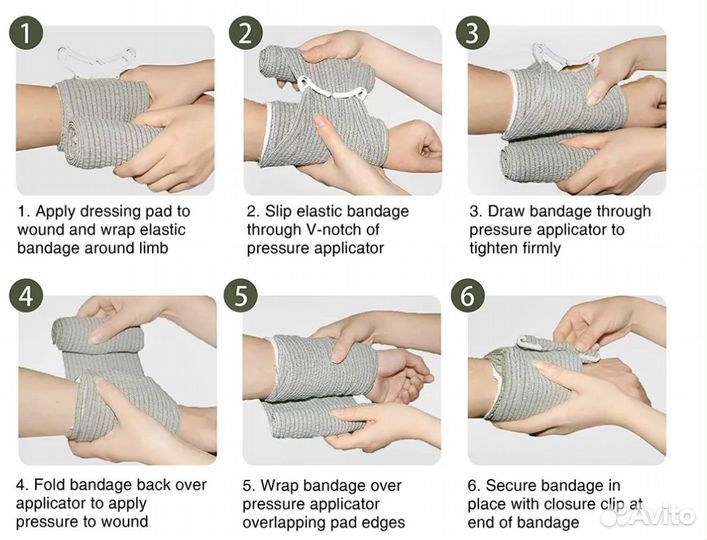 1

1. Apply dressing pad to wound and wrap elastic bandage around limb

2

2. Slip elastic bandage through V-notch of pressure applicator

3

3. Draw bandage through pressure applicator to tighten firmly

4

4. Fold bandage back over applicator to apply pressure to wound

5

5. Wrap bandage over pressure applicator overlapping pad edges

6

6. Secure bandage in place with closure clip at end of bandage

Avito