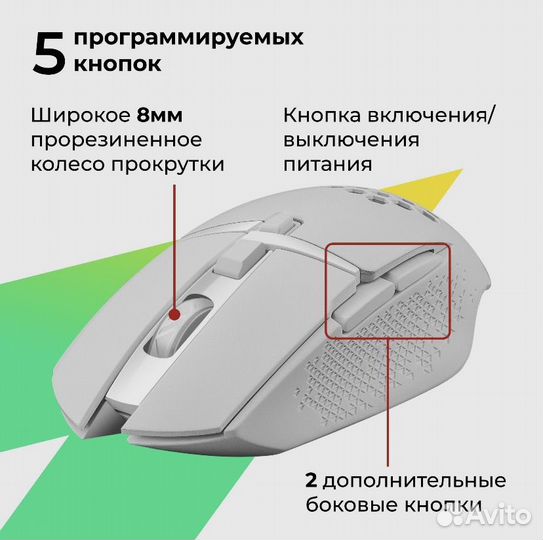 5 программируемых кнопок

Широкое 8мм прорезиненное колесо прокрутки

Кнопка включения/ выключения питания

2 дополнительные боковые кнопки

Avito