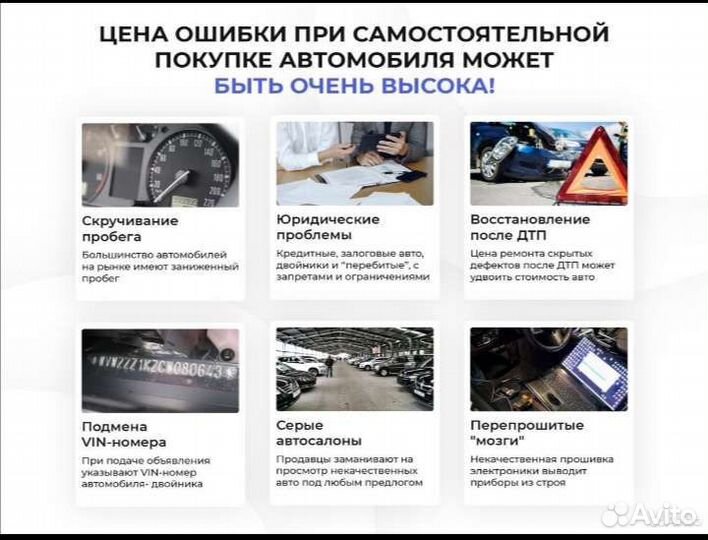 ЦЕНА ОШИБКИ ПРИ САМОСТОЯТЕЛЬНОЙ ПОКУПКЕ АВТОМОБИЛЯ МОЖЕТ БЫТЬ ОЧЕНЬ ВЫСОКА!

Скручивание пробега
Большинство автомобилей на рынке имеют заниженный пробег

Юридические проблемы
Кредитные, залоговые авто, двойники и "перебитые", с запретами и ограничениями

Восстановление после ДТП
Цена ремонта скрытых дефектов после ДТП может удвоить стоимость авто

WVWZZZ1KZC080643

Подмена VIN-номера
При подаче объявления указывают VIN-номер автомобиля- двойника

Серые автосалоны
Продавцы заманивают на просмотр некачественных авто под любым предлогом

Перепрошитые "мозги"
Некачественная прошивка электроники выводит приборы из строя

Avito