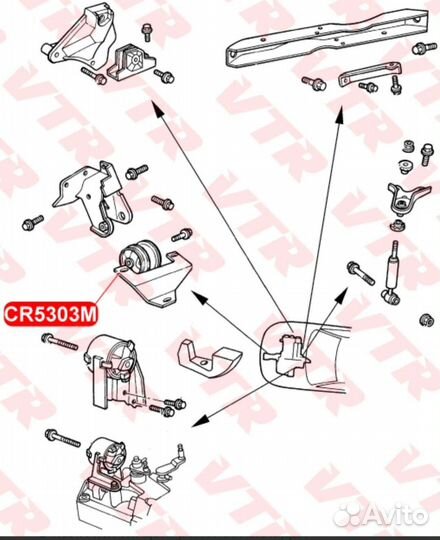 CR5303M

VTR

Avito