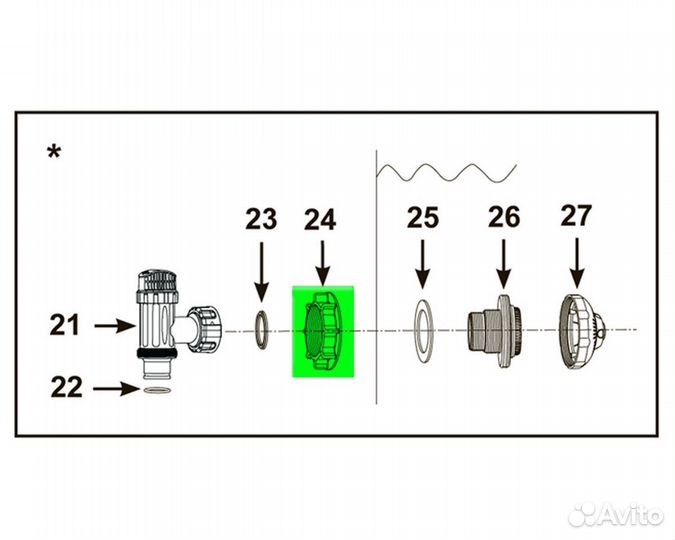 *

23 24 25 26 27

21

22

Avito