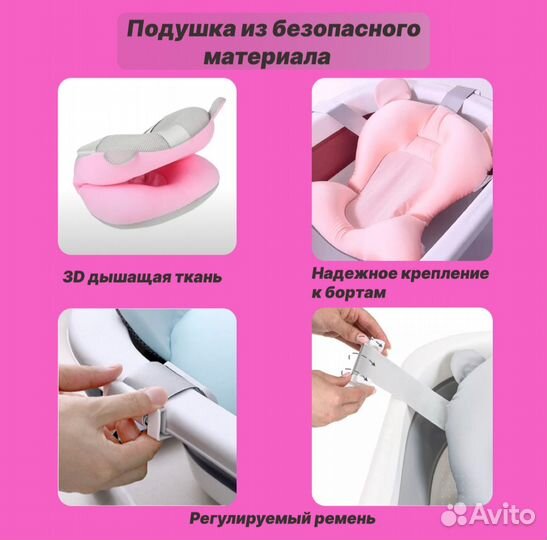 Подушка из безопасного материала

3D дышащая ткань

Надежное крепление к бортам

Регулируемый ремень

Avito