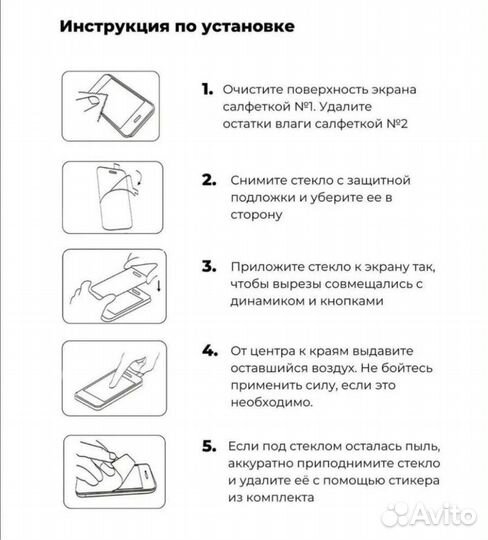 Инструкция по установке

1. Очистите поверхность экрана салфеткой №1. Удалите остатки влаги салфеткой №2

2. Снимите стекло с защитной подложки и уберите ее в сторону

3. Приложите стекло к экрану так, чтобы вырезы совмещались с динамиком и кнопками

4. От центра к краям выдавите оставшийся воздух. Не бойтесь применить силу, если это необходимо.

5. Если под стеклом осталась пыль, аккуратно приподнимите стекло и удалите её с помощью стикера из комплекта

Avito