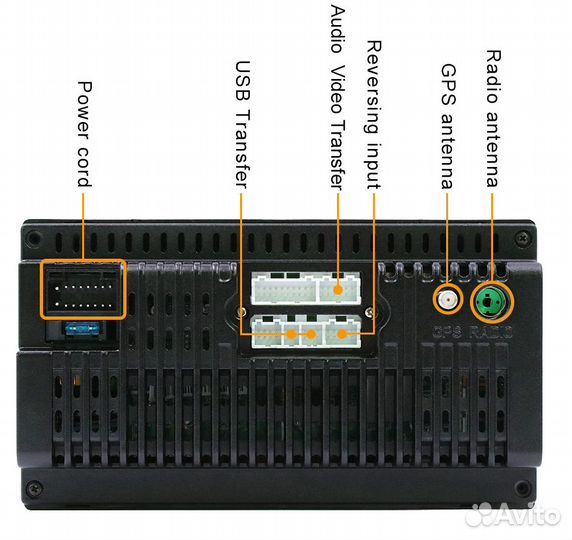 Power cord

USB Transfer

Audio Video Transfer

Reversing input

GPS antenna

Radio antenna

GPS RADIO

Avito