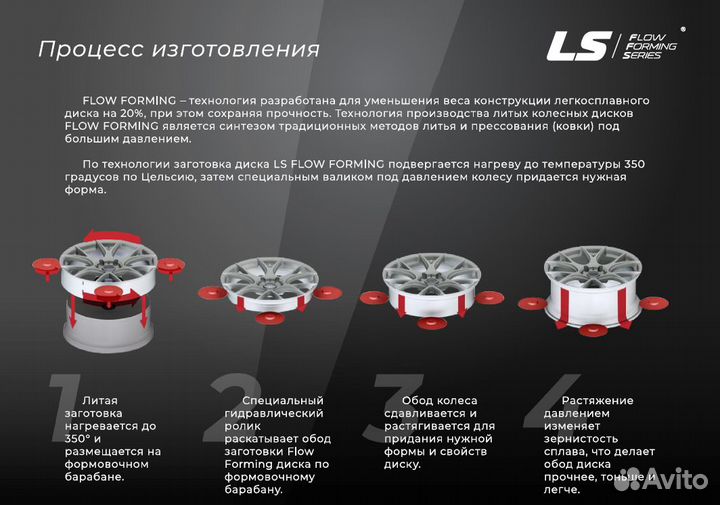 Процесс изготовления

LS FLOW FORMING SERIES ®

FLOW FORMING – технология разработана для уменьшения веса конструкции легкосплавного диска на 20%, при этом сохраняя прочность. Технология производства литых колесных дисков FLOW FORMING является синтезом традиционных методов литья и прессования (ковки) под большим давлением.

По технологии заготовка диска LS FLOW FORMING подвергается нагреву до температуры 350 градусов по Цельсию, затем специальным валиком под давлением колесу придается нужная форма.

1 Литая заготовка нагревается до 350° и размещается на формовочном барабане.

2 Специальный гидравлический ролик раскатывает обод заготовки Flow Forming диска по формовочному барабану.

3 Обод колеса сдавливается и растягивается для придания нужной формы и свойств диску.

4 Растяжение давлением изменяет зернистость сплава, что делает обод диска прочнее, тоньше и легче.

Avito