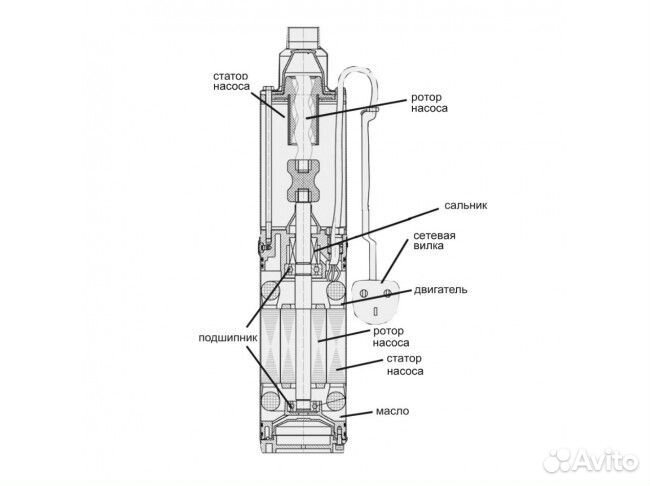 статор насоса

ротор насоса

сальник

сетевая вилка

двигатель

подшипник

ротор насоса

статор насоса

масло

Avito