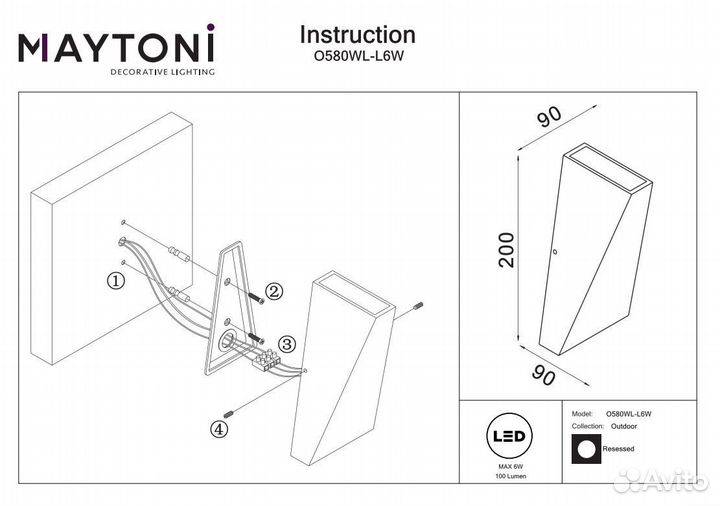 MAYTONI
DECORATIVE LIGHTING

Instruction
O580WL-L6W

①
②
③
④

90
200
90

LED
MAX 6W
100 Lumen

Model: O580WL-L6W
Collection: Outdoor
Resessed

Avito